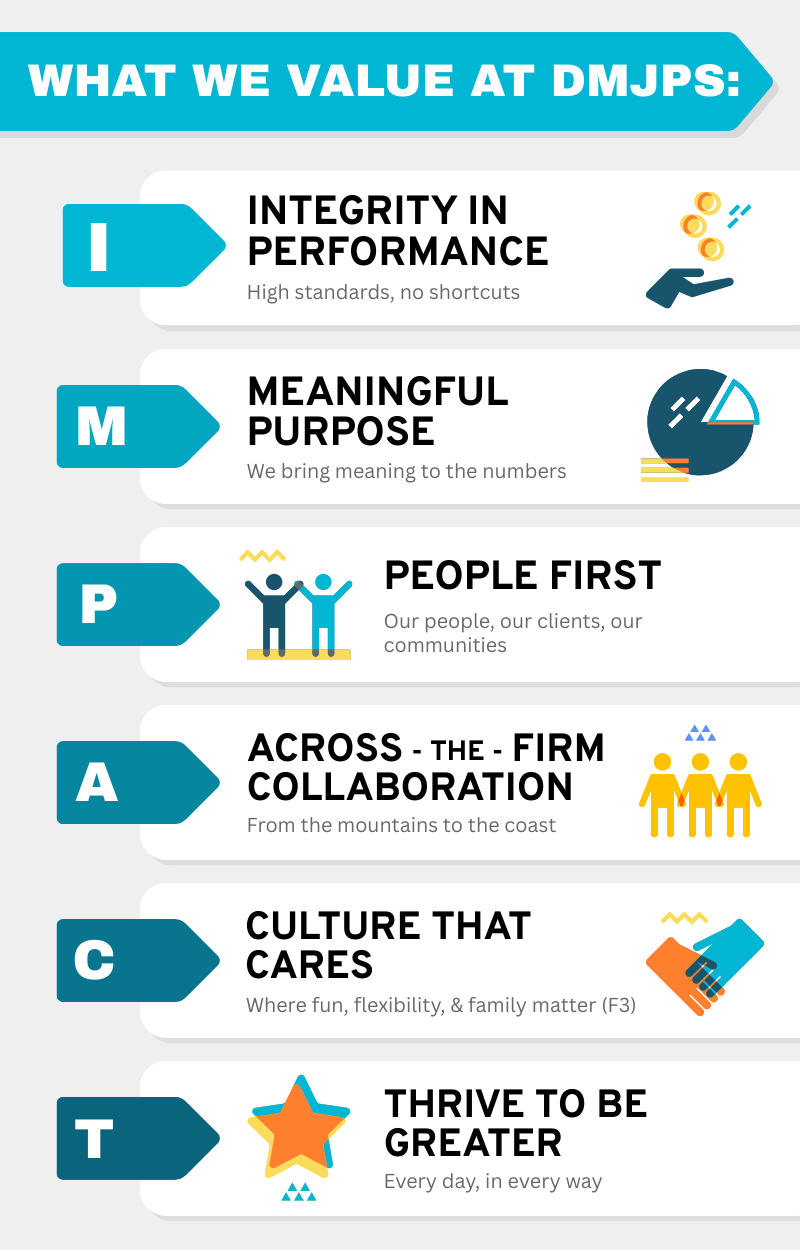 WHAT WE VALUE AT DMJPS:

I

INTEGRITY IN PERFORMANCE

High standards, no shortcuts

M

MEANINGFUL PURPOSE

We bring meaning to the numbers

P

PEOPLE FIRST

Our people, our clients, our communities

A

ACROSS - THE - FIRM COLLABORATION

From the mountains to the coast

C

CULTURE THAT CARES

Where fun, flexibility, & family matter (F3)

T

THRIVE TO BE GREATER

Every day, in every way